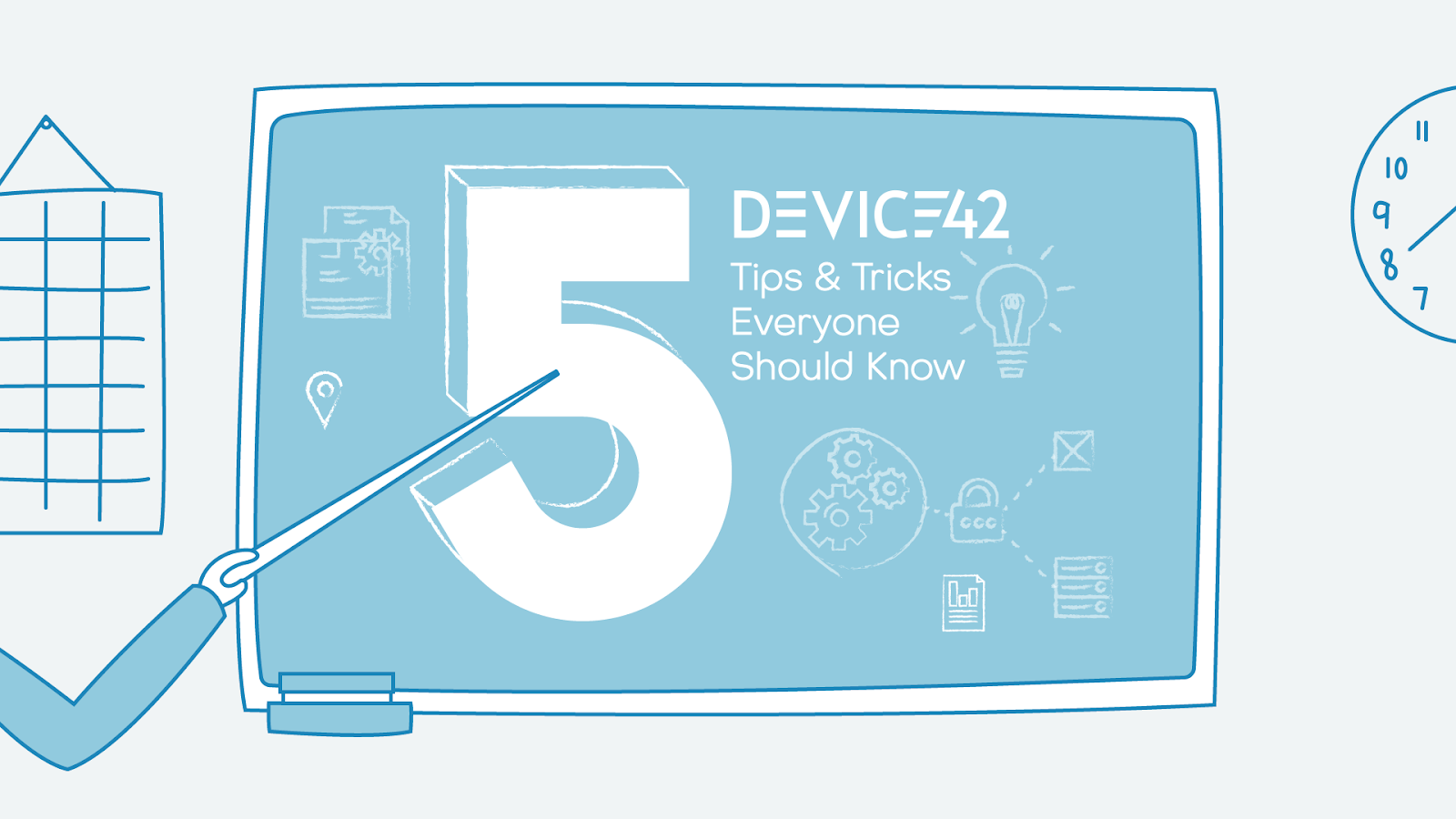 5

DEVICE42
Tips & Tricks Everyone Should Know

11
10
9
8
7